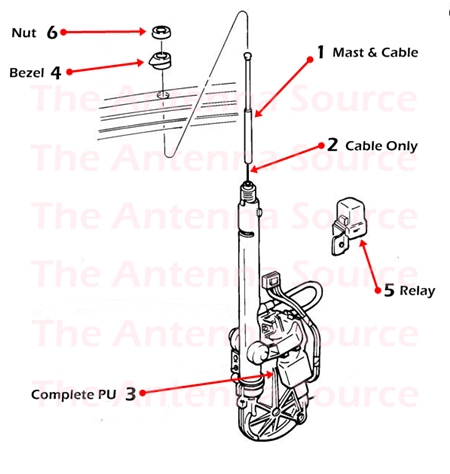 Nut 6
Bezel 4
1 Mast & Cable
2 Cable Only
5 Relay
Complete PU 3

The Antenna Source
The Antenna Source
The Antenna Source
The Antenna Source
The Antenna Source
The Antenna Source