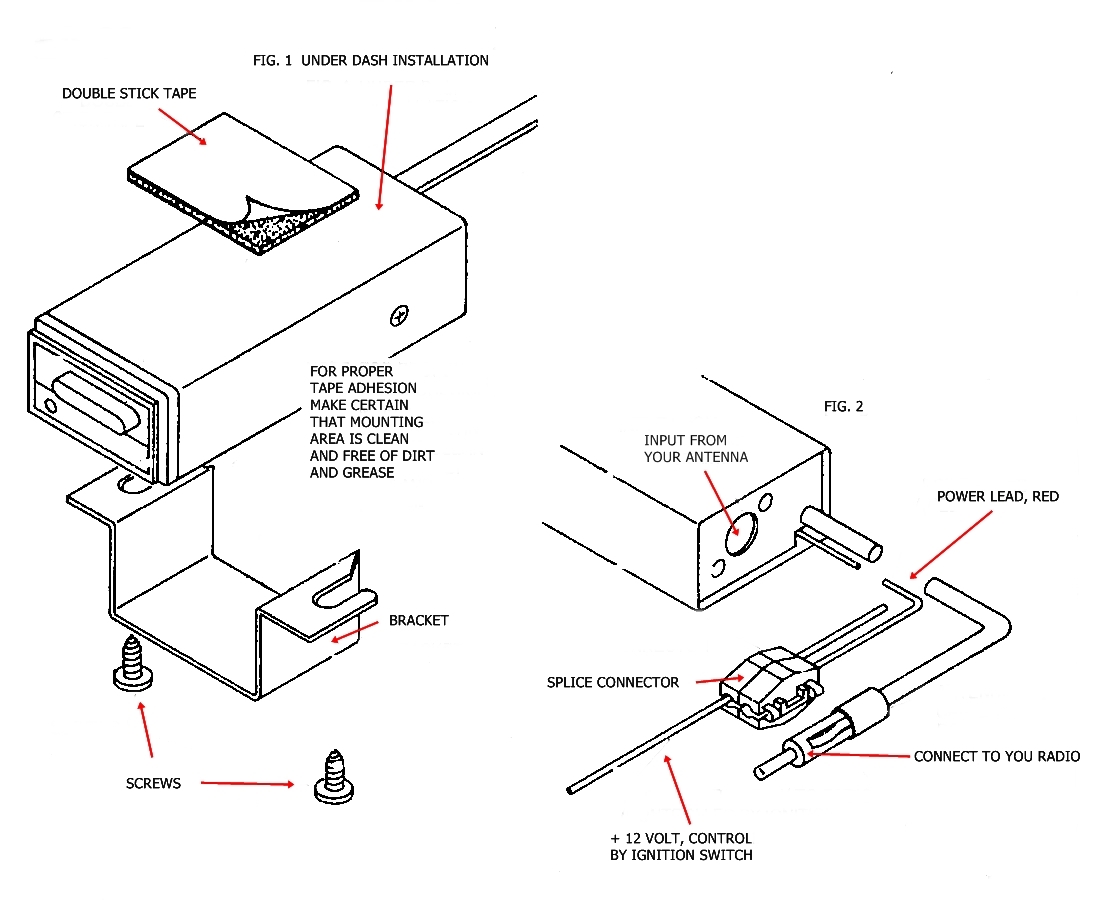 FIG. 1 UNDER DASH INSTALLATION

DOUBLE STICK TAPE

FOR PROPER TAPE ADHESION MAKE CERTAIN THAT MOUNTING AREA IS CLEAN AND FREE OF DIRT AND GREASE

BRACKET

SCREWS

FIG. 2

INPUT FROM YOUR ANTENNA

POWER LEAD, RED

SPLICE CONNECTOR

CONNECT TO YOU RADIO

+ 12 VOLT, CONTROL BY IGNITION SWITCH